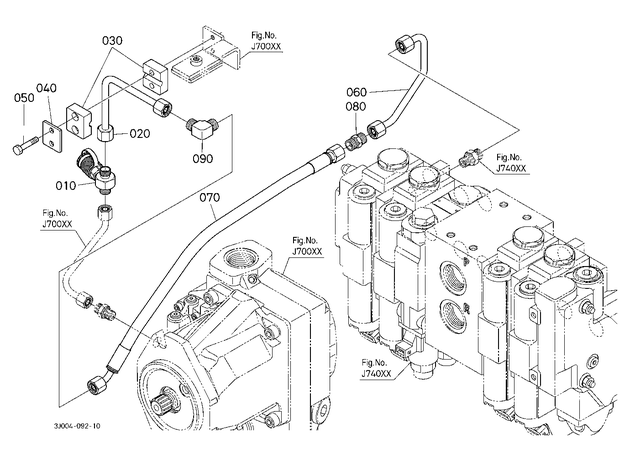 030
Fig.No.
J700XX
050
040
020
090
010
060
080
Fig.No.
J740XX
070
Fig.No.
J700XX
Fig.No.
J700XX
Fig.No.
J740XX
3J004-092-10