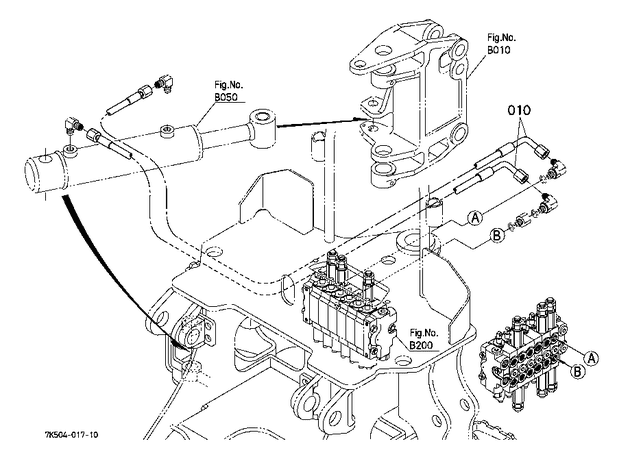 Fig.No.
B010

Fig.No.
B050

010

A

B

Fig.No.
B200

A

B

7K504-017-10