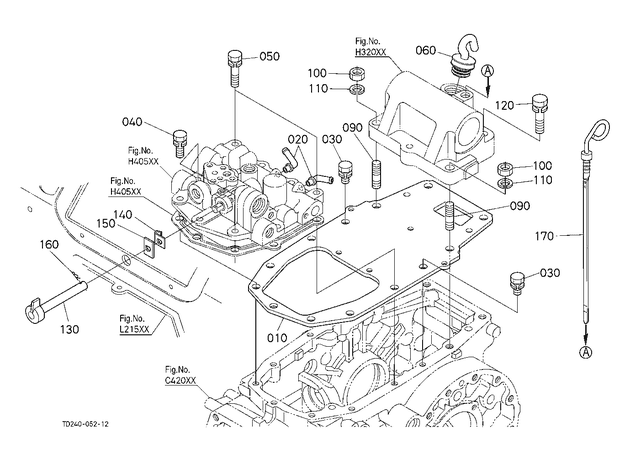 Fig.No.
H320XX

060

050

100

110

A

120

040

020

030

090

Fig.No.
H405XX

Fig.No.
H405XX

100

110

090

150

140

160

170

030

130

Fig.No.
L215XX

010

Fig.No.
C420XX

A

TD240-052-12