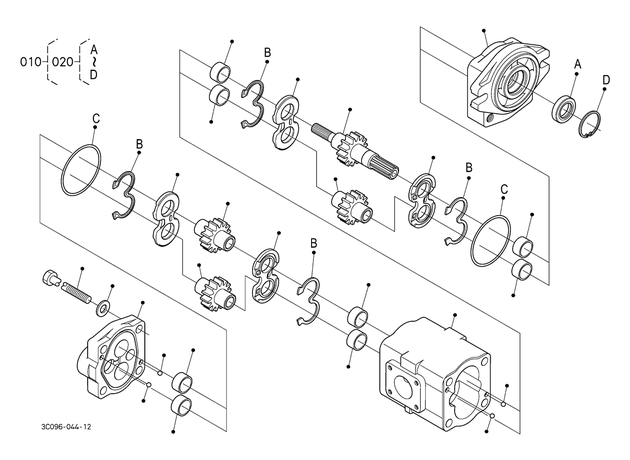 010 020 A ~ D

B

A

D

C

B

B

C

B

3C096-044-12