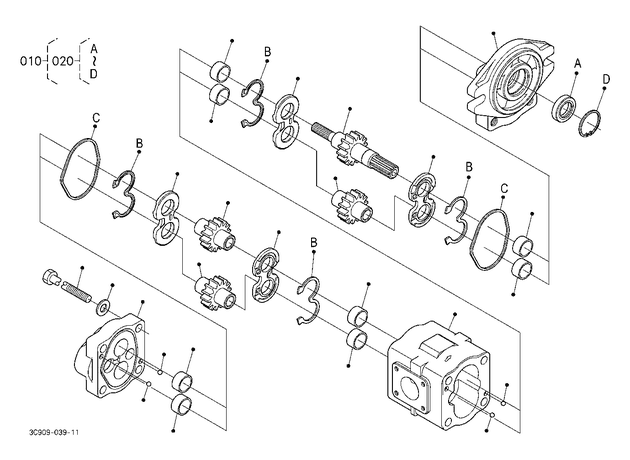 010 020 A ~ D

B

A

D

C

B

B

C

B

3C909-039-11