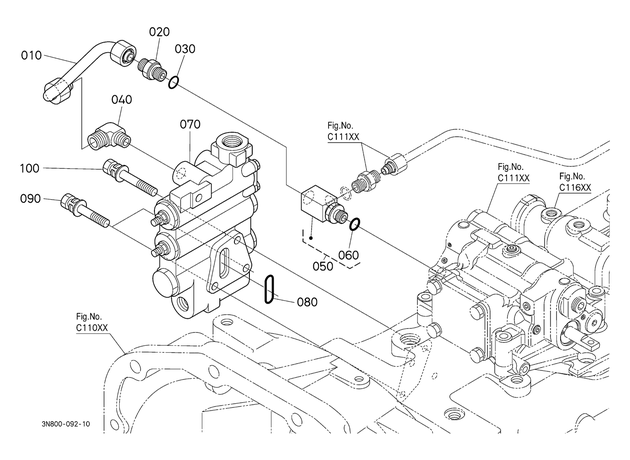 010
020
030
040
070
100
090
Fig.No.
C111XX
Fig.No.
C111XX
Fig.No.
C116XX
060
050
080
Fig.No.
C110XX
3N800-092-10