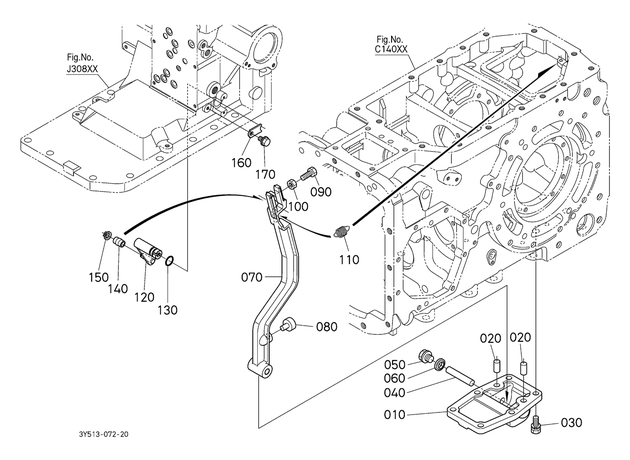 Fig.No.
J308XX

Fig.No.
C140XX

160
170
090
100
110
150
140
120
130
070
080
020
020
050
060
040
010
030

3Y513-072-20