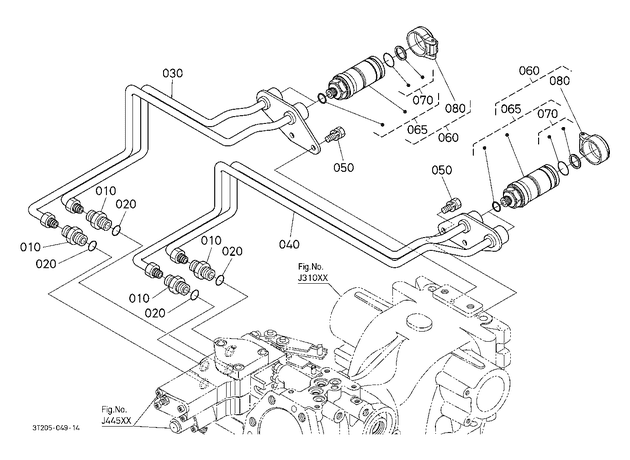 030
070
080
065
060
060
080
065
070
050
050
010
020
010
020
040
010
020
010
020
Fig.No.
J310XX
Fig.No.
J445XX
3T205-049-14