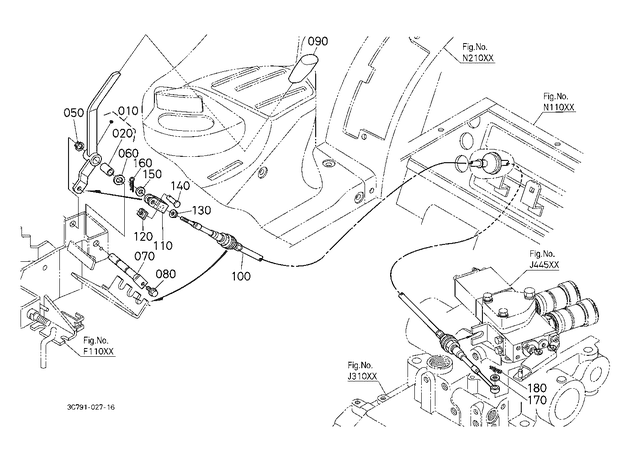 090
Fig.No.
N210XX
Fig.No.
N110XX
050
010
020
060
160
150
140
130
120
110
070
080
100
Fig.No.
J445XX
Fig.No.
F110XX
Fig.No.
J310XX
180
170
3C791-027-16