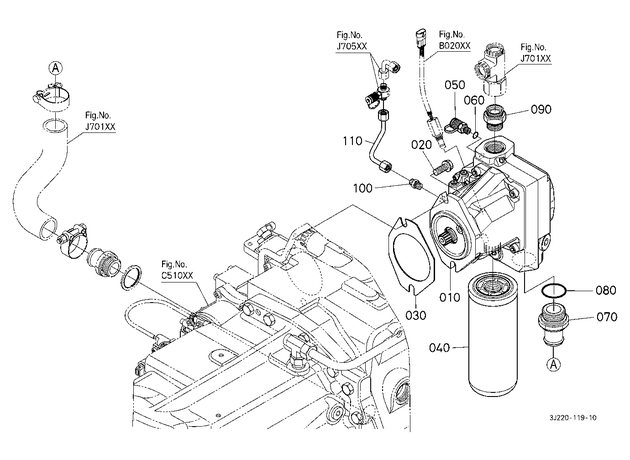 Fig.No. J705XX

Fig.No. B020XX

Fig.No. J701XX

A

Fig.No. J701XX

050

060

090

110

020

100

Fig.No. C510XX

030

010

080

070

040

A

3J220-119-10