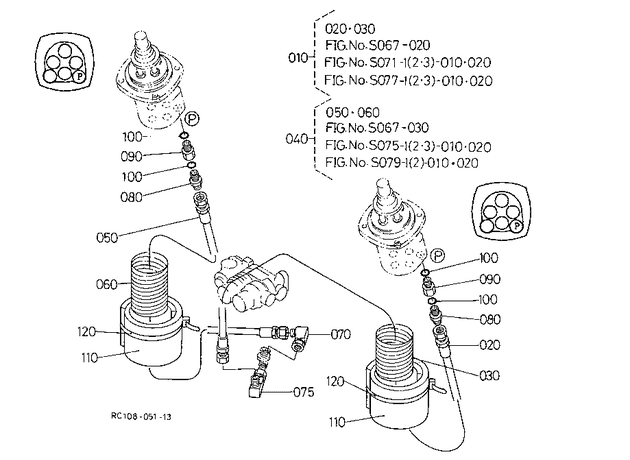 P

010
020·030
FIG.No.S067-020
FIG.No.S071-1(2·3)-010·020
FIG.No.S077-1(2·3)-010·020

040
050·060
FIG.No.S067-030
FIG.No.S075-1(2·3)-010·020
FIG.No.S079-1(2)-010·020

P
100
090
100
080
050
060
120
110

P
P
100
090
100
080
020
030
070
075
120
110

RC108-051-13