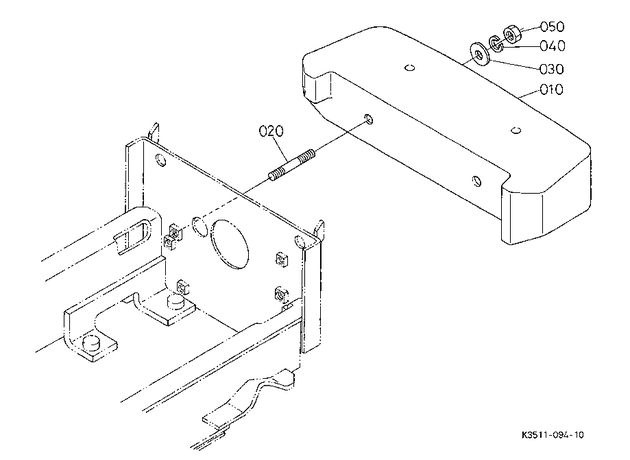 050
040
030
010
020
K3511-094-10