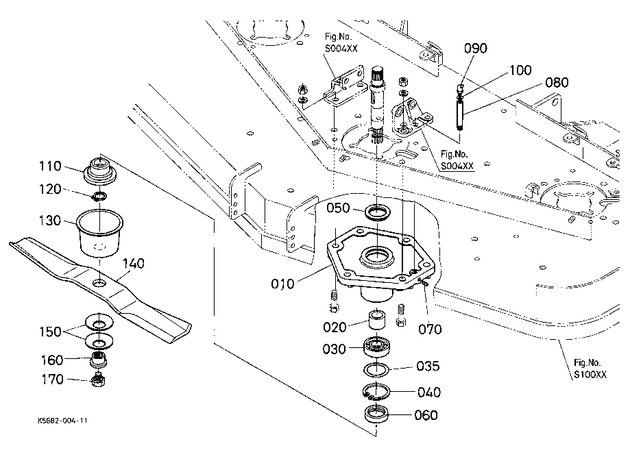 Fig.No.
S004XX

090
100
080

Fig.No.
S004XX

110
120
130
140
150
160
170

050
010
020
030
035
040
060
070

Fig.No.
S100XX

K5682-004-11