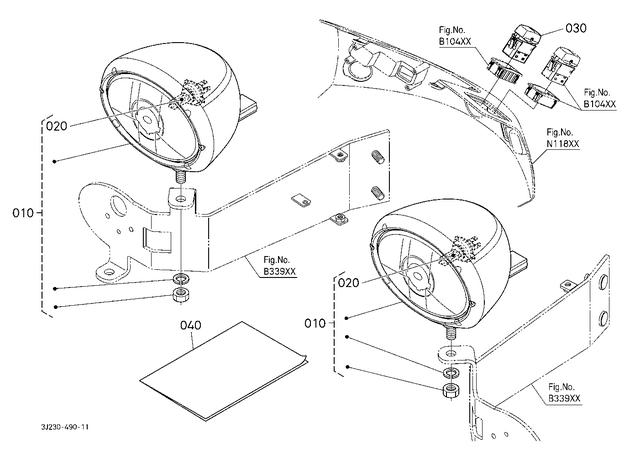 Fig.No.
B104XX

030

Fig.No.
B104XX

Fig.No.
N118XX

020

010

Fig.No.
B339XX

040

020

010

Fig.No.
B339XX

3J230-490-11