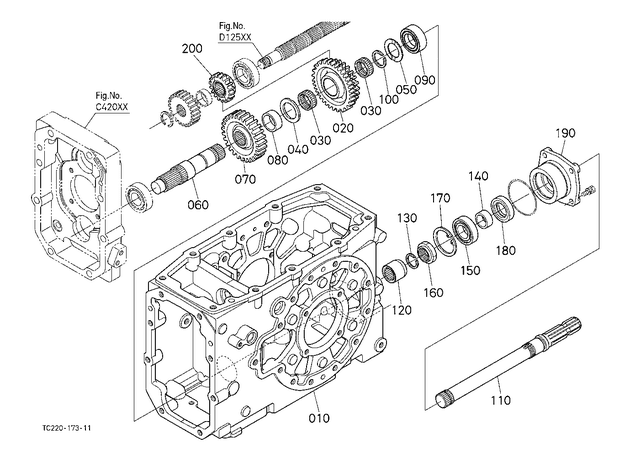 Fig.No.
D125XX

200

Fig.No.
C420XX

090
050
100
030
020
030
040
080
070
060

190
140
170
130
180
150
160
120

110
010

TC220-173-11