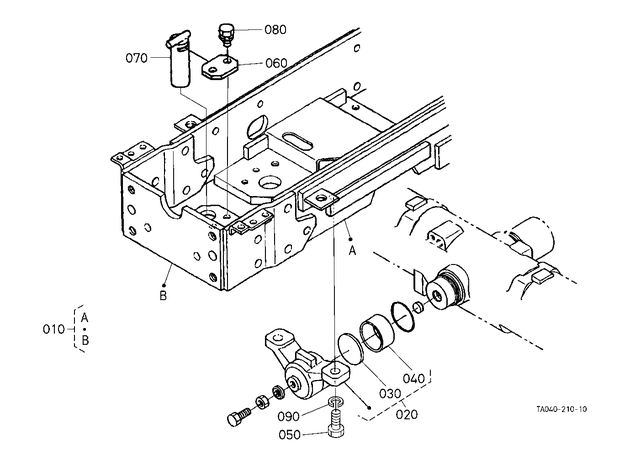 080
070
060
A
B
010
A
B
040
030
020
090
050
TA040-210-10