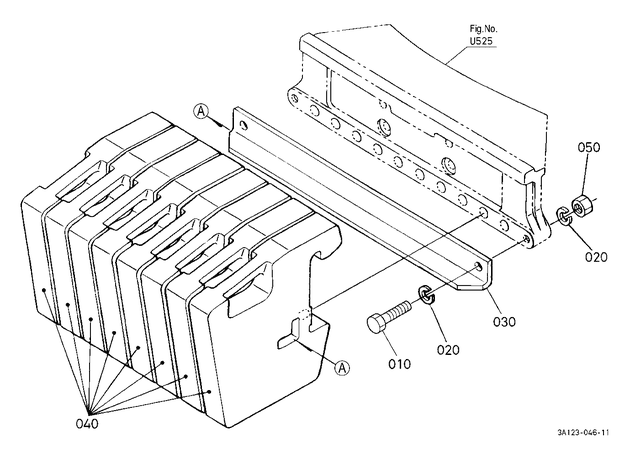 Fig.No.
U525

A

050

020

030

020

010

A

040

3A123-046-11