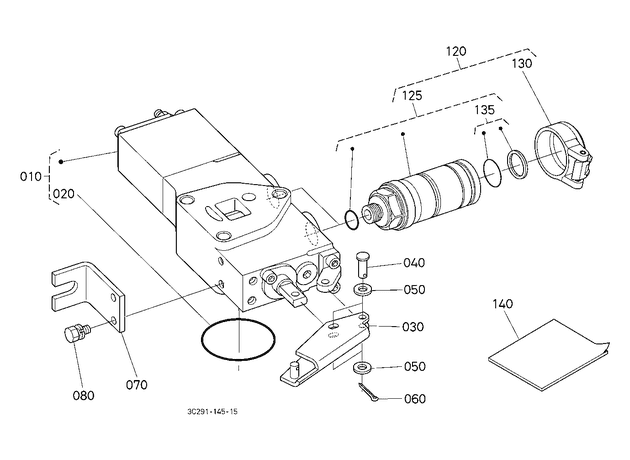 120
130
125
135
010
020
040
050
030
140
050
060
070
080
3C291-145-15