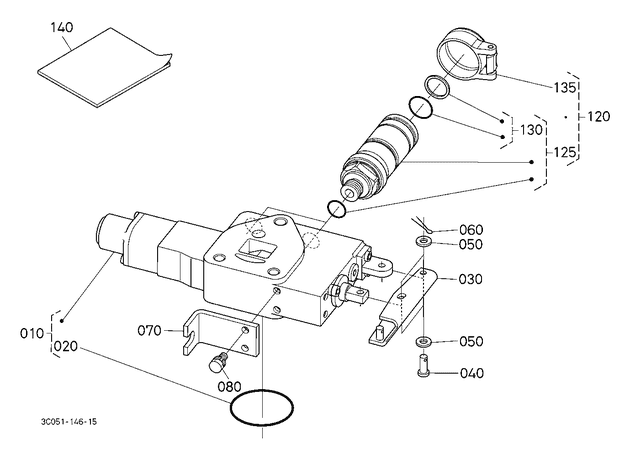 140
135
120
130
125
060
050
030
050
040
010
020
070
080
3C051-146-15