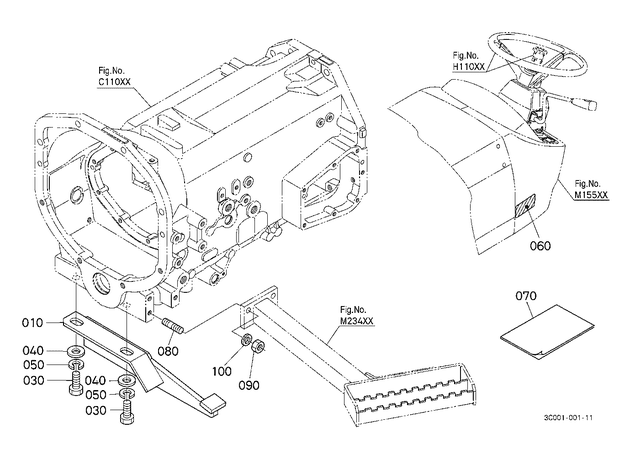 Fig.No.
C110XX

Fig.No.
H110XX

Fig.No.
M155XX

060

070

Fig.No.
M234XX

010

040

050

030

040

050

030

080

100

090

3C001-001-11