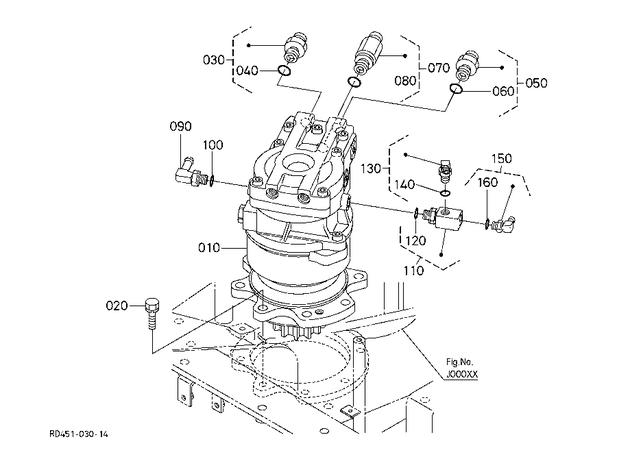 030
040
070
080
050
060
090
100
130
140
150
160
120
110
010
020
Fig.No.
J000XX
RD451-030-14