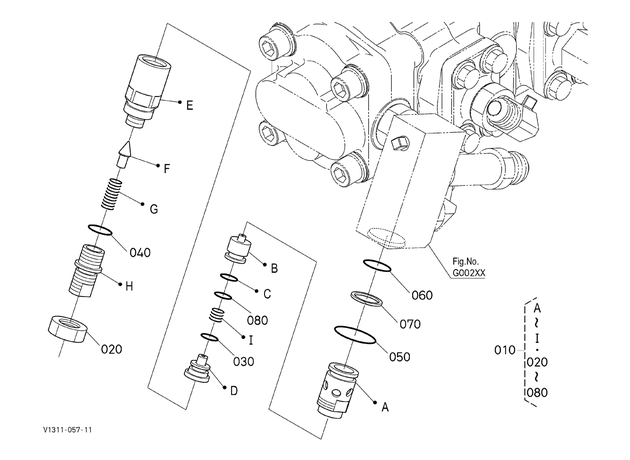 E

F

G

040

H

020

B

C

080

I

030

D

Fig.No.
G002XX

060

070

050

A

010

A
~
I
·
020
~
080

V1311-057-11