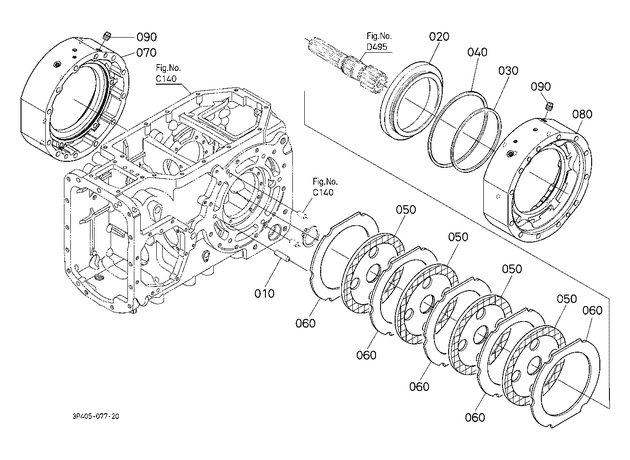 090
070
Fig.No.
C140
Fig.No.
D495
020
040
030
090
080
Fig.No.
C140
050
050
050
050
060
010
060
060
060
060
3P405-077-20