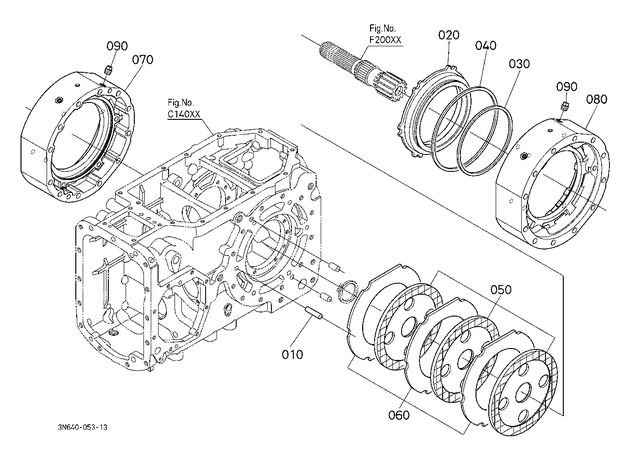 090
070
Fig.No.
C140XX
Fig.No.
F200XX
020
040
030
090
080
050
010
060
3N640-053-13