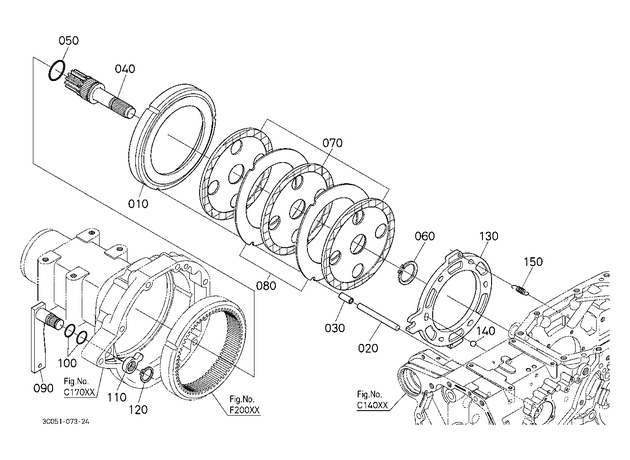 050
040
070
010
060
130
150
080
030
020
140
100
090
Fig.No.
C170XX
110
120
Fig.No.
F200XX
Fig.No.
C140XX
3C051-073-24