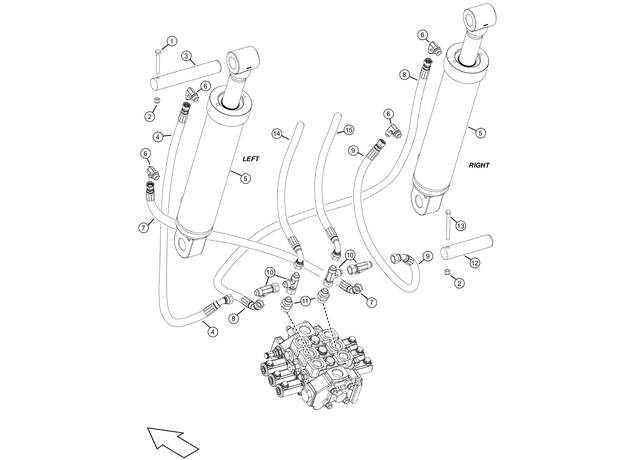 1
3
6
2
4
6
7
LEFT
5
14
15
6
8
6
9
5
RIGHT
13
12
2
9
10
10
11
7
8
4