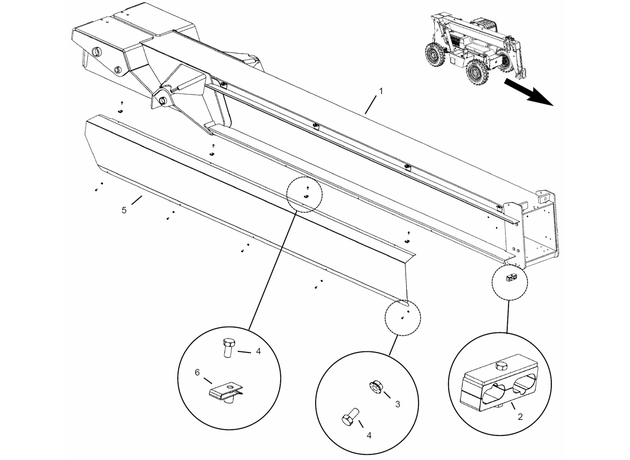 1
5
4
6
3
4
2