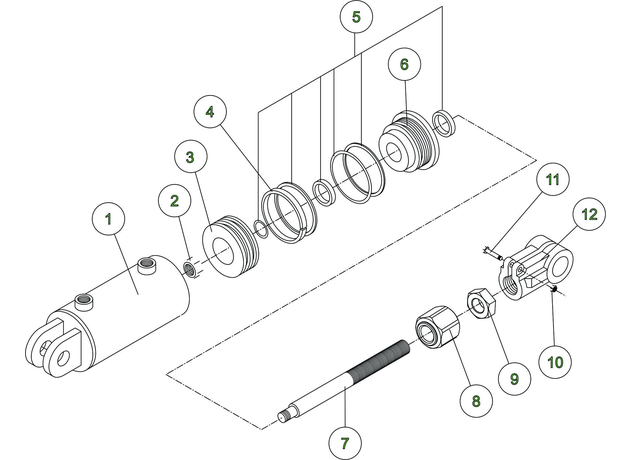 5
6
4
3
2
1
11
12
10
9
8
7