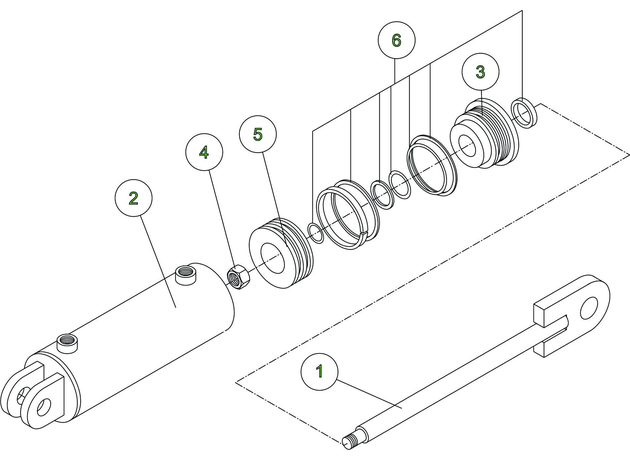 6
3
5
4
2
1