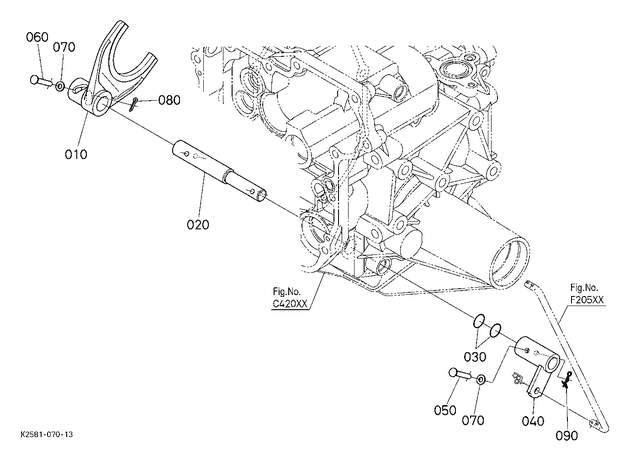 060
070
080
010
020
Fig.No.
C420XX
Fig.No.
F205XX
030
050
070
040
090
K2581-070-13