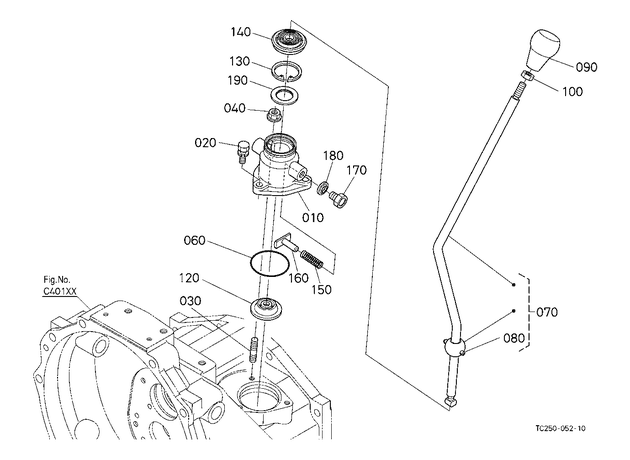 140
130
190
040
020
180
170
010
060
160
150
120
030
Fig.No.
C401XX
090
100
070
080
TC250-052-10