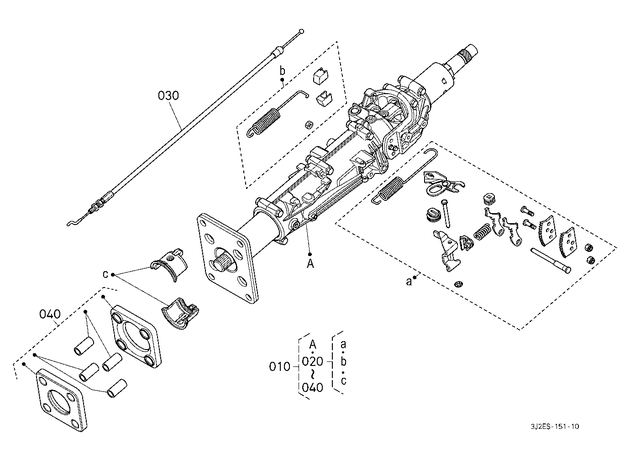 030

b

A

a

c

040

010

A

020

~

040

a

b

c

3J2ES-151-10