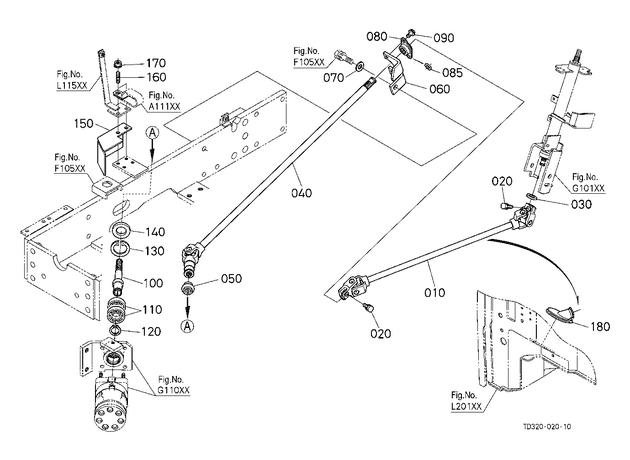 Fig.No. L115XX

170

160

Fig.No. A111XX

150

A

Fig.No. F105XX

140

130

100

110

120

Fig.No. G110XX

Fig.No. F105XX

070

080

090

085

060

040

050

A

020

030

Fig.No. G101XX

010

020

180

Fig.No. L201XX

TD320-020-10