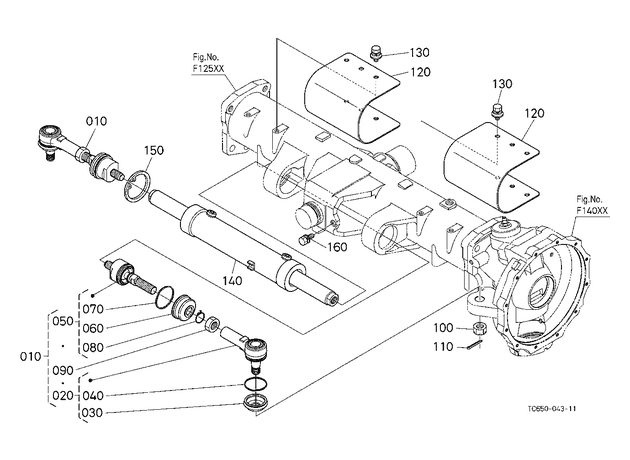 Fig.No.
F125XX

130
120
130
120

010
150

Fig.No.
F140XX

160
140

070
050
060
080
010
090
020
040
030

100
110

TC650-043-11