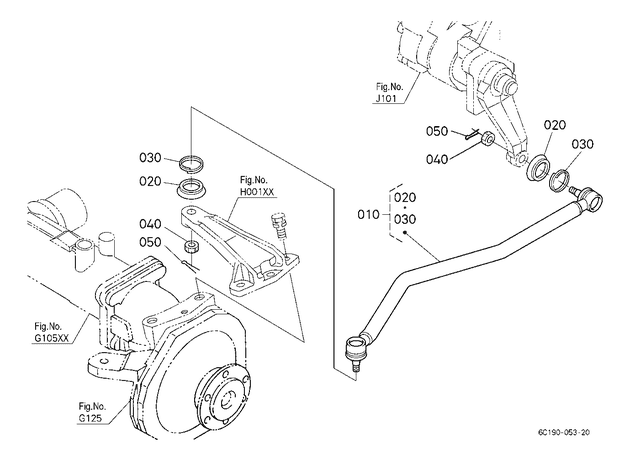 Fig.No.
J101

050
040
020
030

030
020
Fig.No.
H001XX
040
050

010
020
030

Fig.No.
G105XX

Fig.No.
G125

6C190-053-20