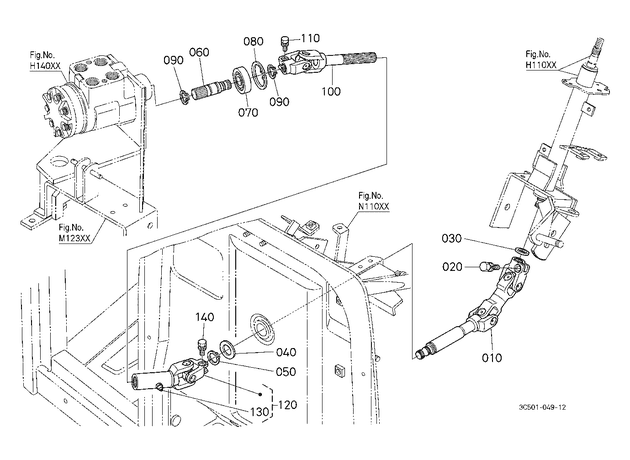 Fig.No.
H140XX

090
060
080
110
070
090
100

Fig.No.
H110XX

Fig.No.
M123XX

Fig.No.
N110XX

030
020
140
040
050
010
130
120

3C501-049-12