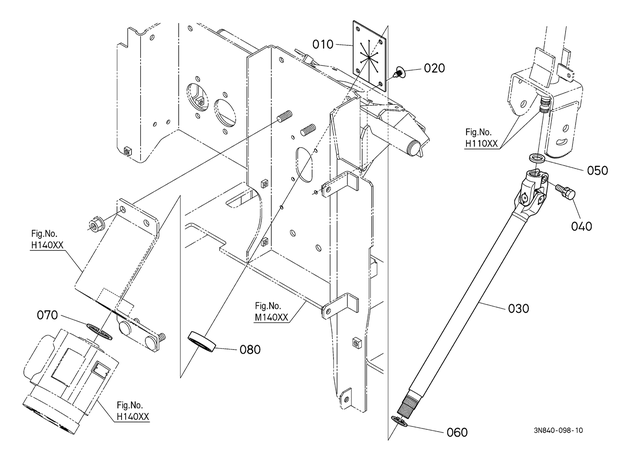 010

020

Fig.No.
H110XX

050

040

Fig.No.
H140XX

070

Fig.No.
M140XX

030

080

Fig.No.
H140XX

060

3N840-098-10