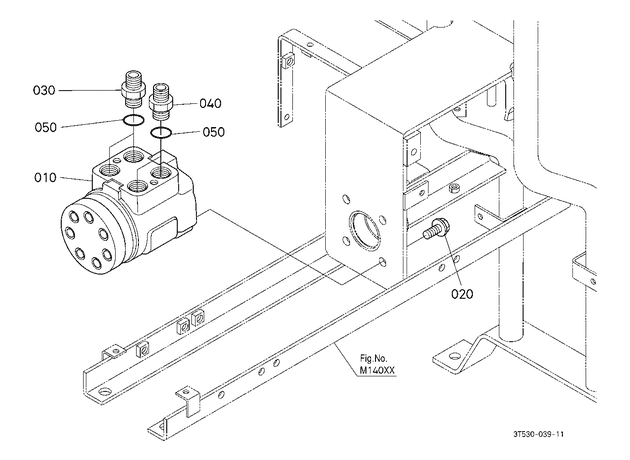 030
040
050
050
010
020
Fig.No.
M140XX
3T530-039-11