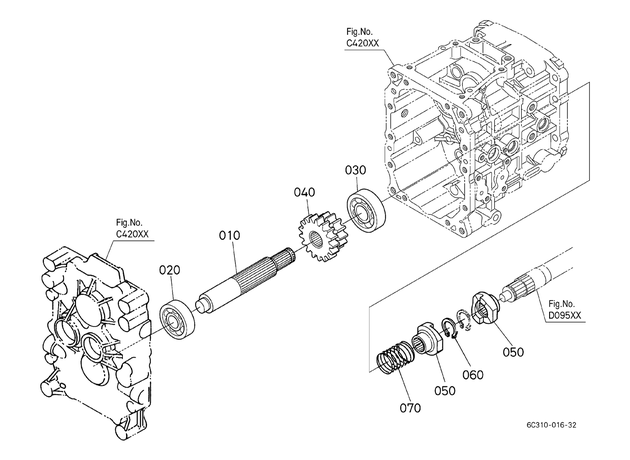 Fig.No.
C420XX

030

040

Fig.No.
C420XX

010

020

Fig.No.
D095XX

050

060

050

070

6C310-016-32