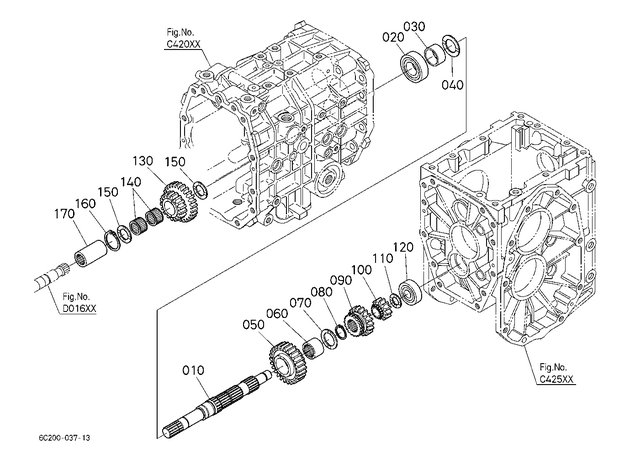 Fig.No.
C420XX

020
030
040

130
150
140
150
160
170

Fig.No.
D016XX

120
110
100
090
080
070
060
050

010

Fig.No.
C425XX

6C200-037-13