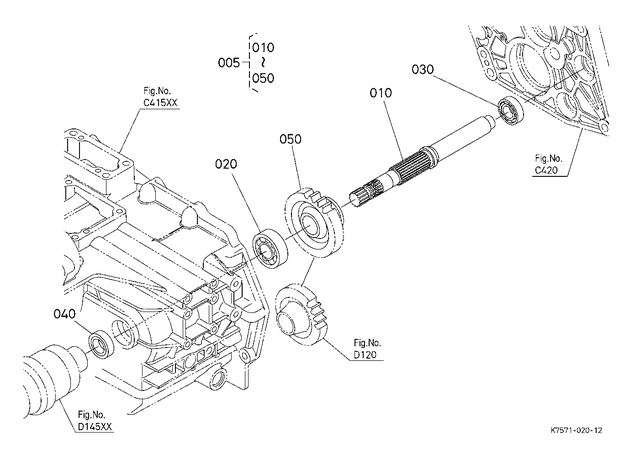 005 010
~
050

Fig.No.
C415XX

030

010

050

020

Fig.No.
C420

040

Fig.No.
D120

Fig.No.
D145XX

K7571-020-12