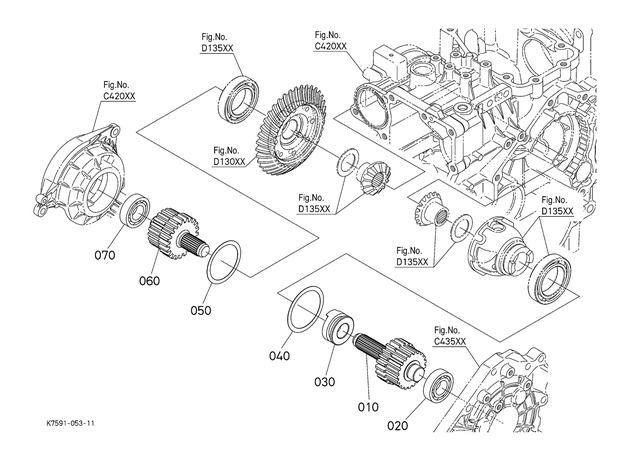 Fig.No.
D135XX

Fig.No.
C420XX

Fig.No.
C420XX

Fig.No.
D130XX

Fig.No.
D135XX

Fig.No.
D135XX

Fig.No.
D135XX

070

060

050

040

030

010

020

Fig.No.
C435XX

K7591-053-11