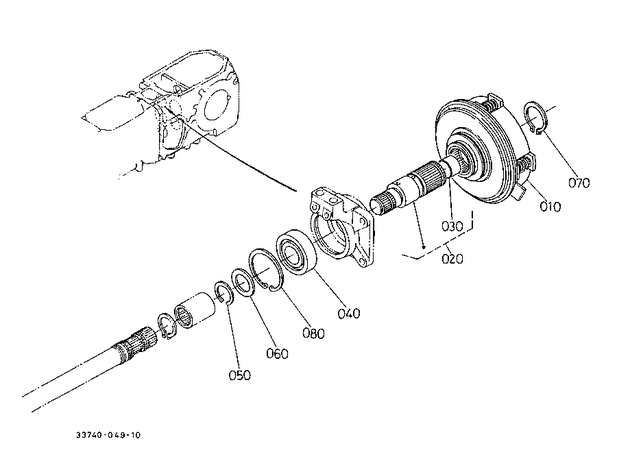 070

010

030

020

040

080

060

050

33740-049-10