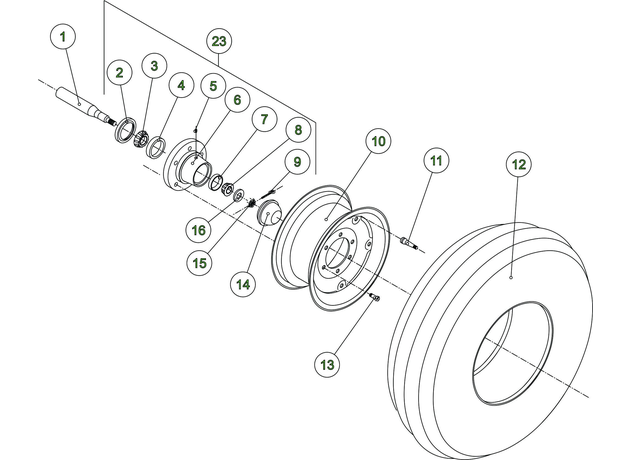 1
23
2
3
4
5
6
7
8
9
10
11
12
16
15
14
13