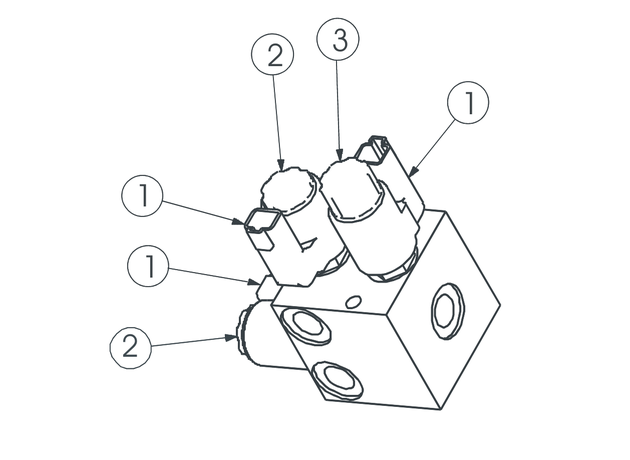 2
3
1
1
1
2