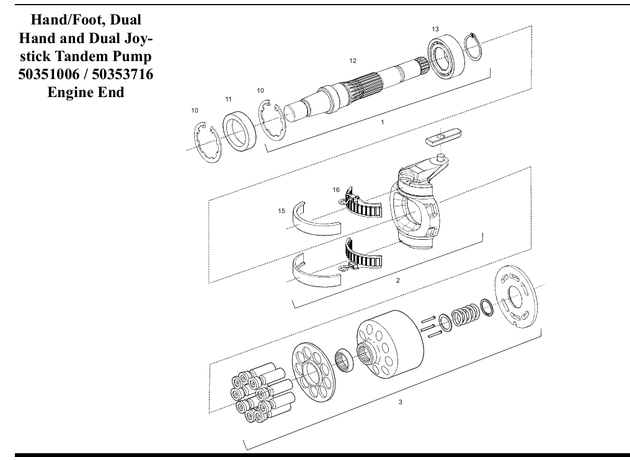 Hand/Foot, Dual Hand and Dual Joystick Tandem Pump 50351006 / 50353716 Engine End

13
12
10
11
10
1
16
15
2
3