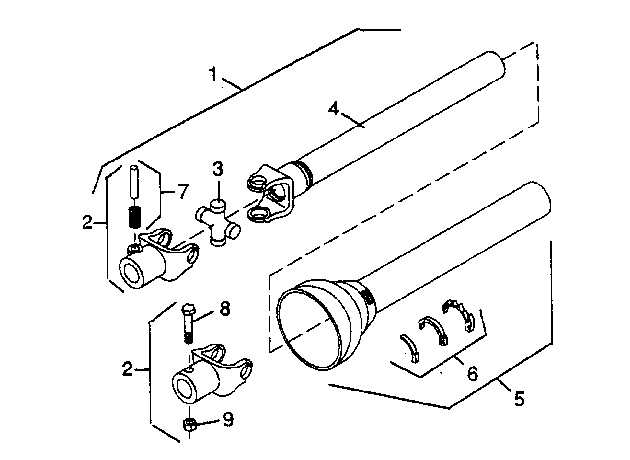 1
4
3
7
2
8
2
6
5
9