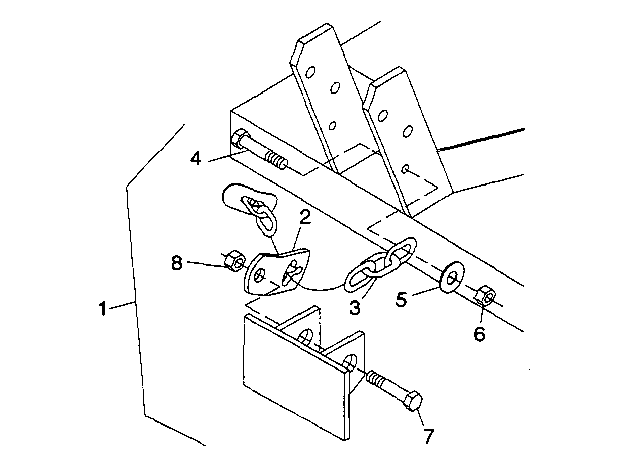 4
2
8
1
3
5
6
7