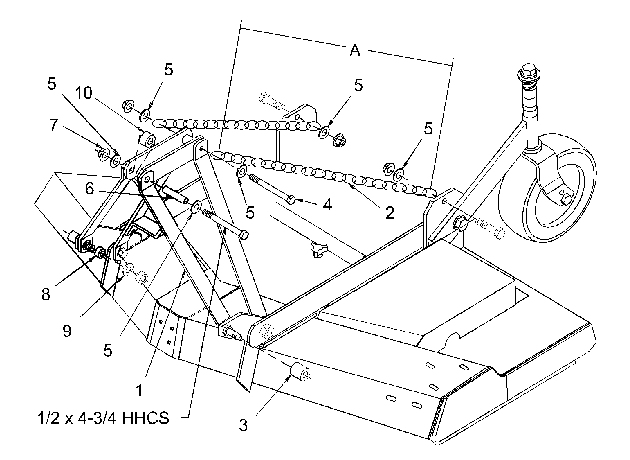 A
5
5
10
5
7
5
6
5
4
2
8
9
5
1
1/2 x 4-3/4 HHCS
3